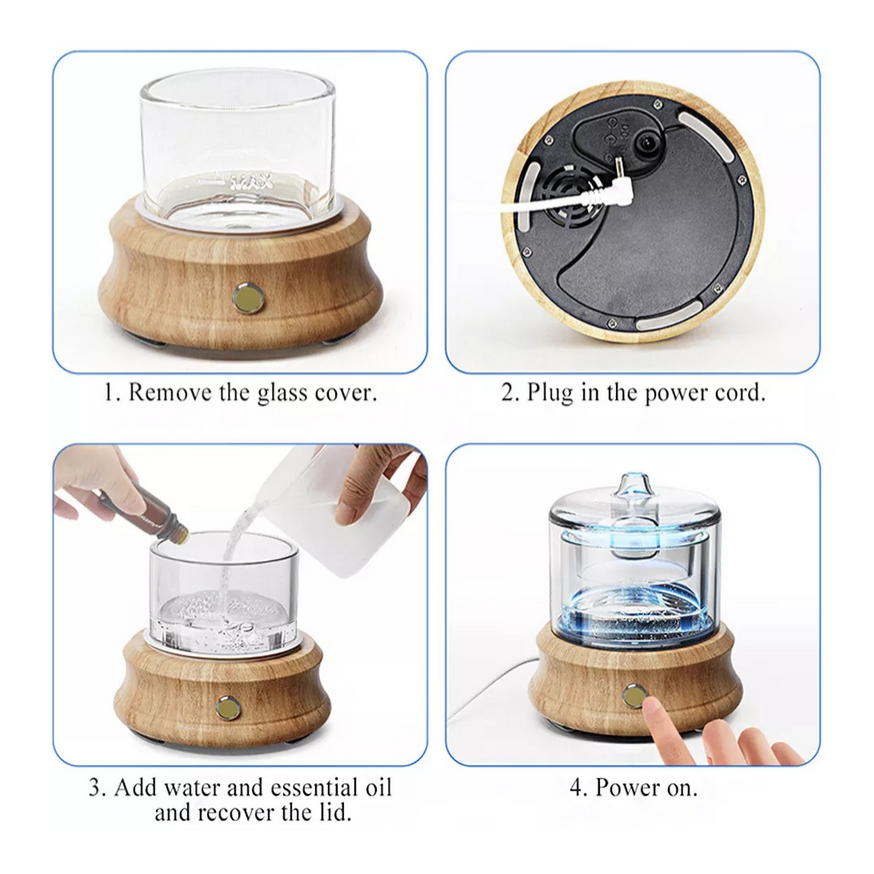 MAX

1. Remove the glass cover.

2. Plug in the power cord.

3. Add water and essential oil and recover the lid.

4. Power on.