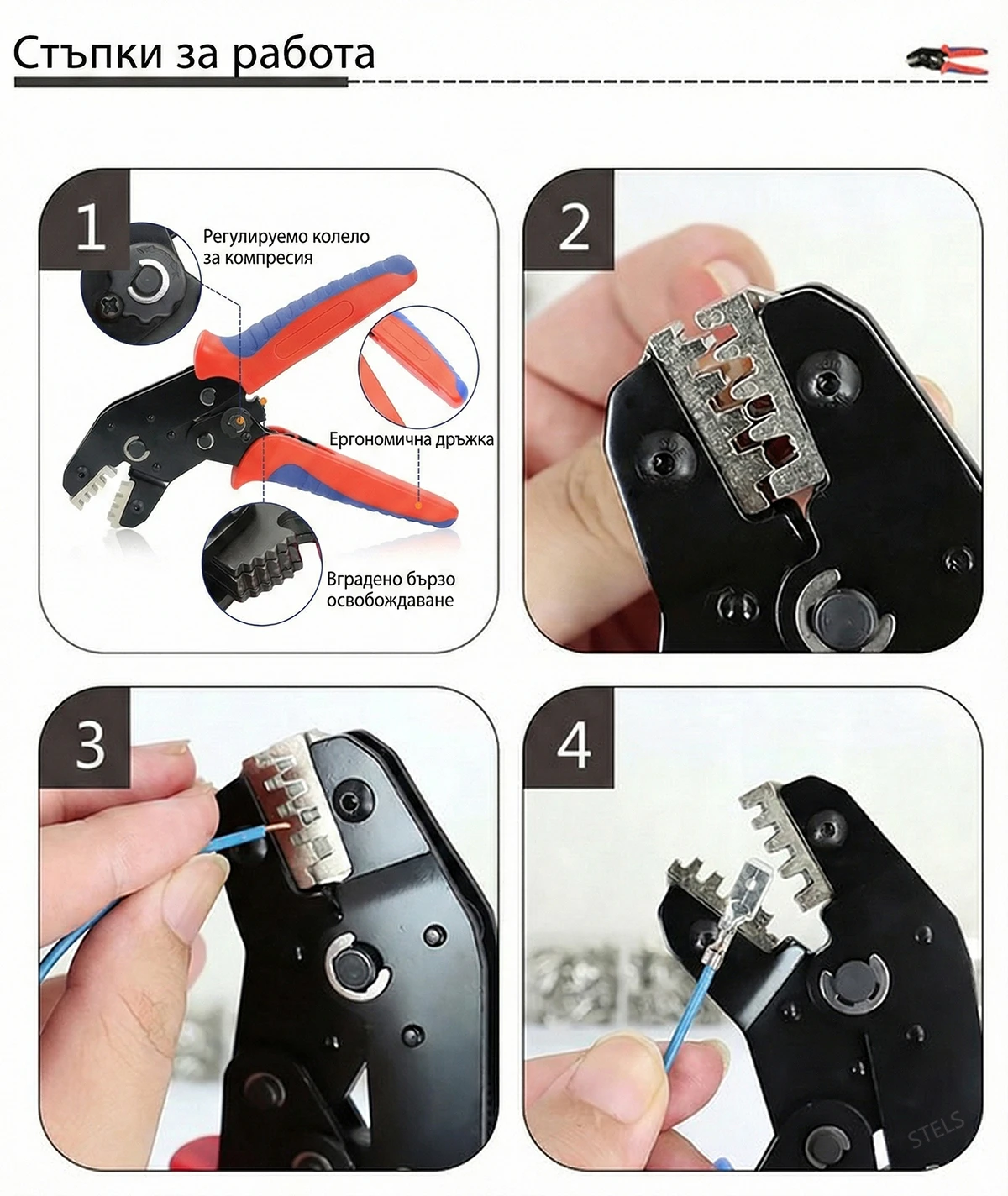 Стъпки за работа

1

Регулируемо колело за компресия

Ергономична дръжка

Вградено бързо освобождаване

2

3

4

STELS